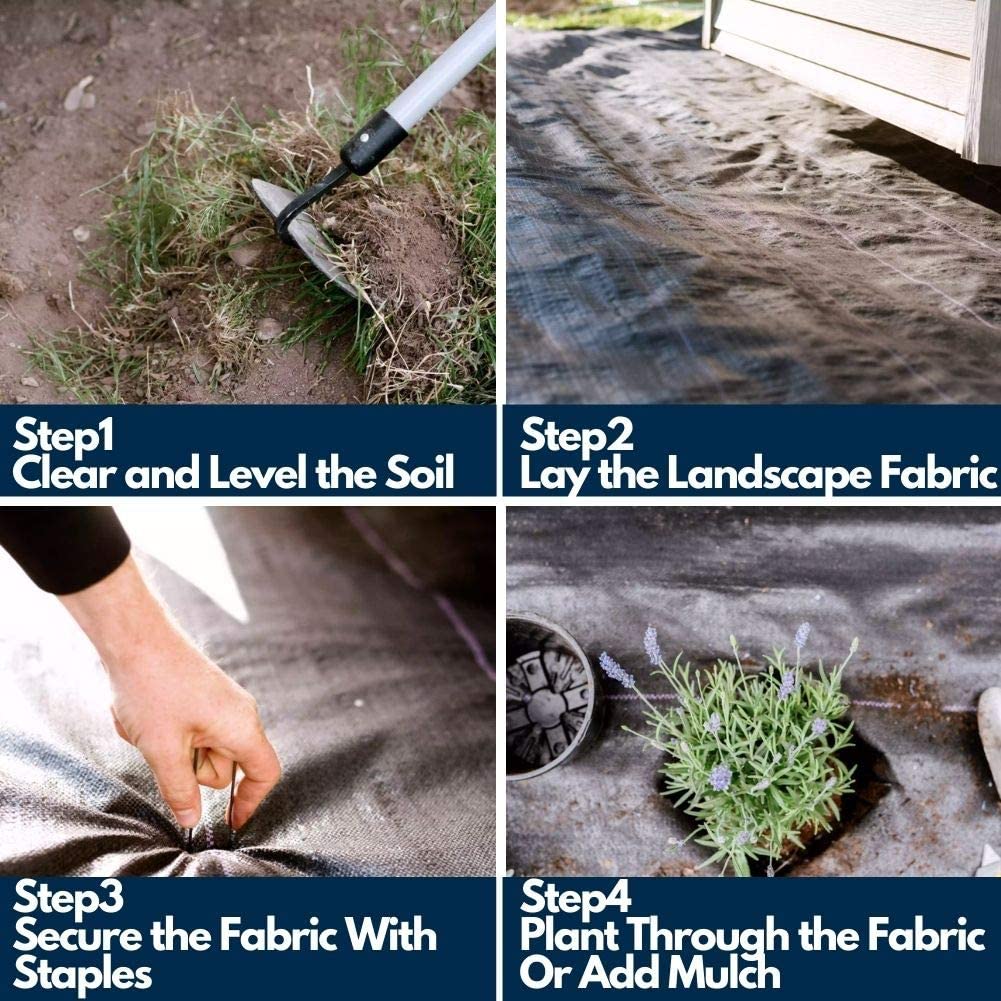 Step1
Clear and Level the Soil

Step2
Lay the Landscape Fabric

Step3
Secure the Fabric With Staples

Step4
Plant Through the Fabric Or Add Mulch